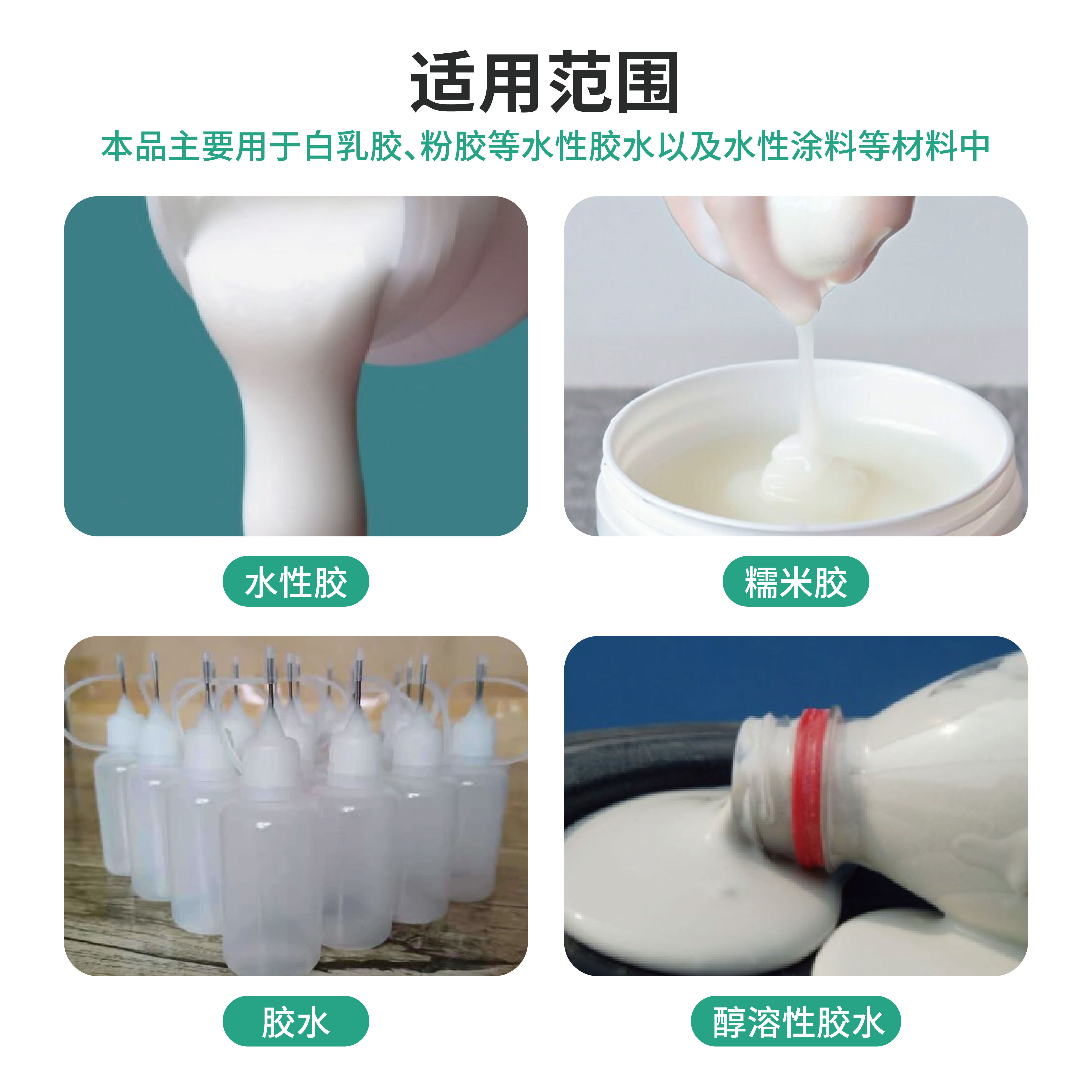 适用范围

本品主要用于白乳胶、粉胶等水性胶水以及水性涂料等材料中

水性胶

糯米胶

胶水

醇溶性胶水